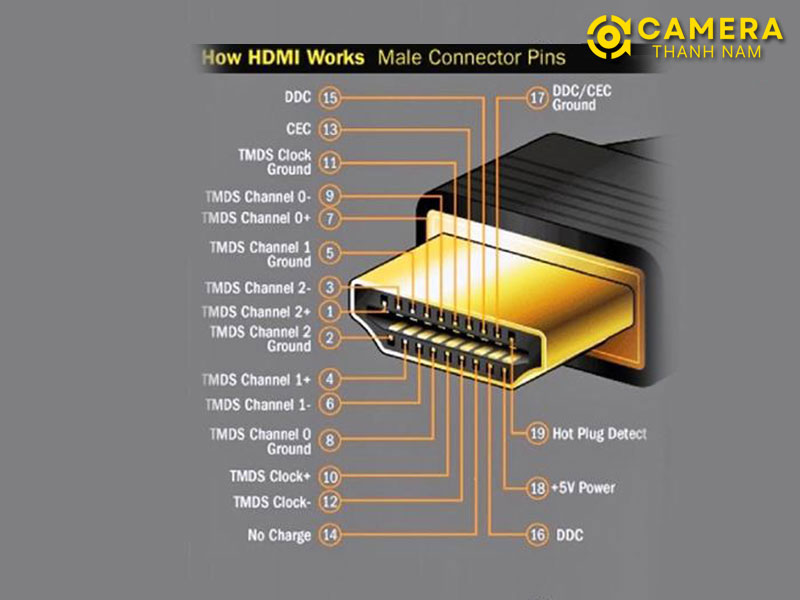 CAMERA
THANH NAM

How HDMI Works Male Connector Pins

DDC 15
CEC 13
TMDS Clock Ground 11
TMDS Channel 0- 9
TMDS Channel 0+ 7
TMDS Channel 1 Ground 5
TMDS Channel 2- 3
TMDS Channel 2+ 1
TMDS Channel 2 Ground 2
TMDS Channel 1+ 4
TMDS Channel 1- 6
TMDS Channel 0 Ground 8
TMDS Clock+ 10
TMDS Clock- 12
No Charge 14

17 DDC/CEC Ground
19 Hot Plug Detect
18 +5V Power
16 DDC